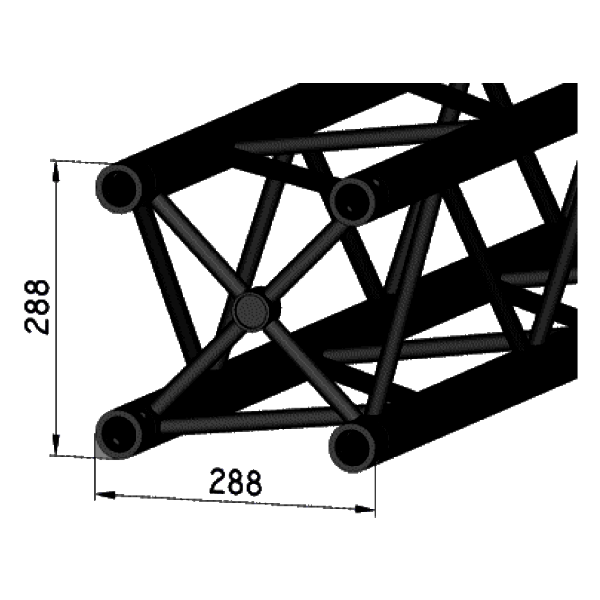 288

288