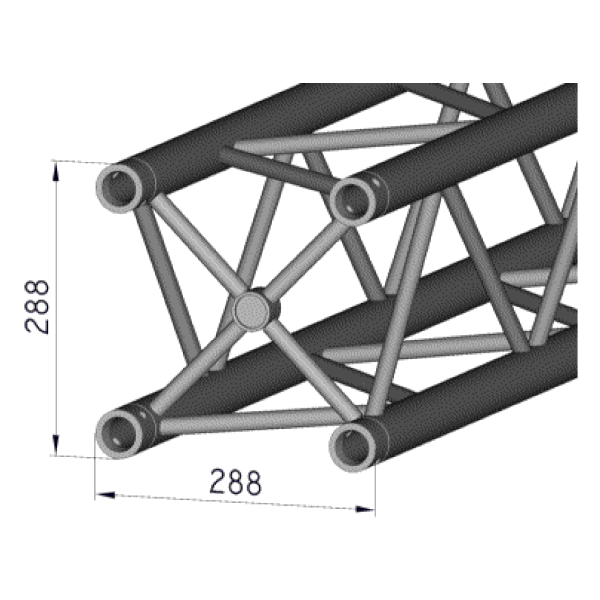 288

288